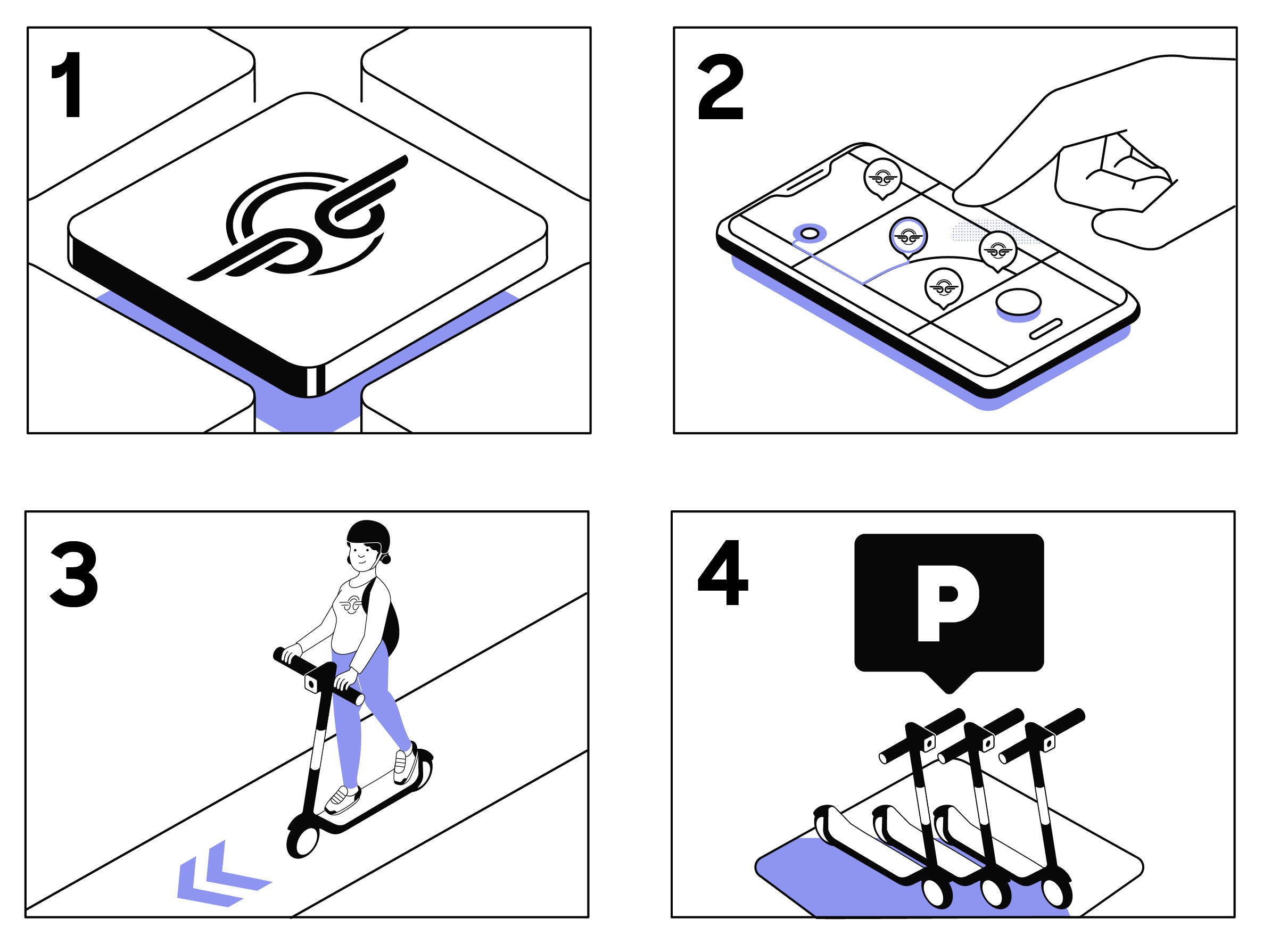 1

2

3

4

P